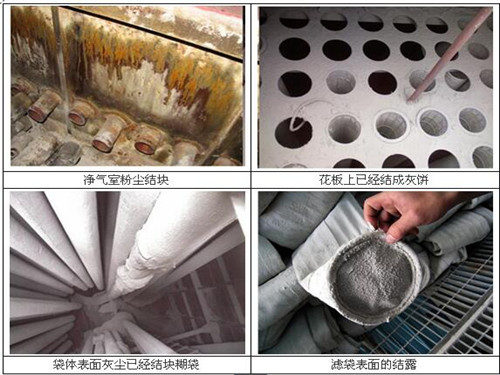 净气室粉尘结块

花板上已经结成灰饼

袋体表面灰尘已经结块糊袋

滤袋表面的结露